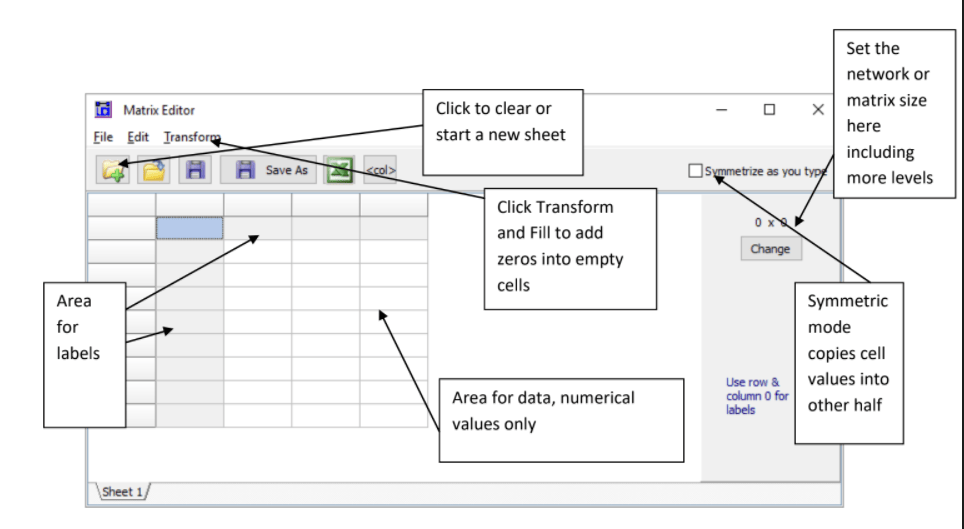 Matrix Editor

File Edit Transform

Save As

<col>

Symmetrize as you type

0 x 0

Change

Use row & column 0 for labels

Sheet 1

Click to clear or start a new sheet

Set the network or matrix size here including more levels

Click Transform and Fill to add zeros into empty cells

Area for labels

Symmetric mode copies cell values into other half

Area for data, numerical values only